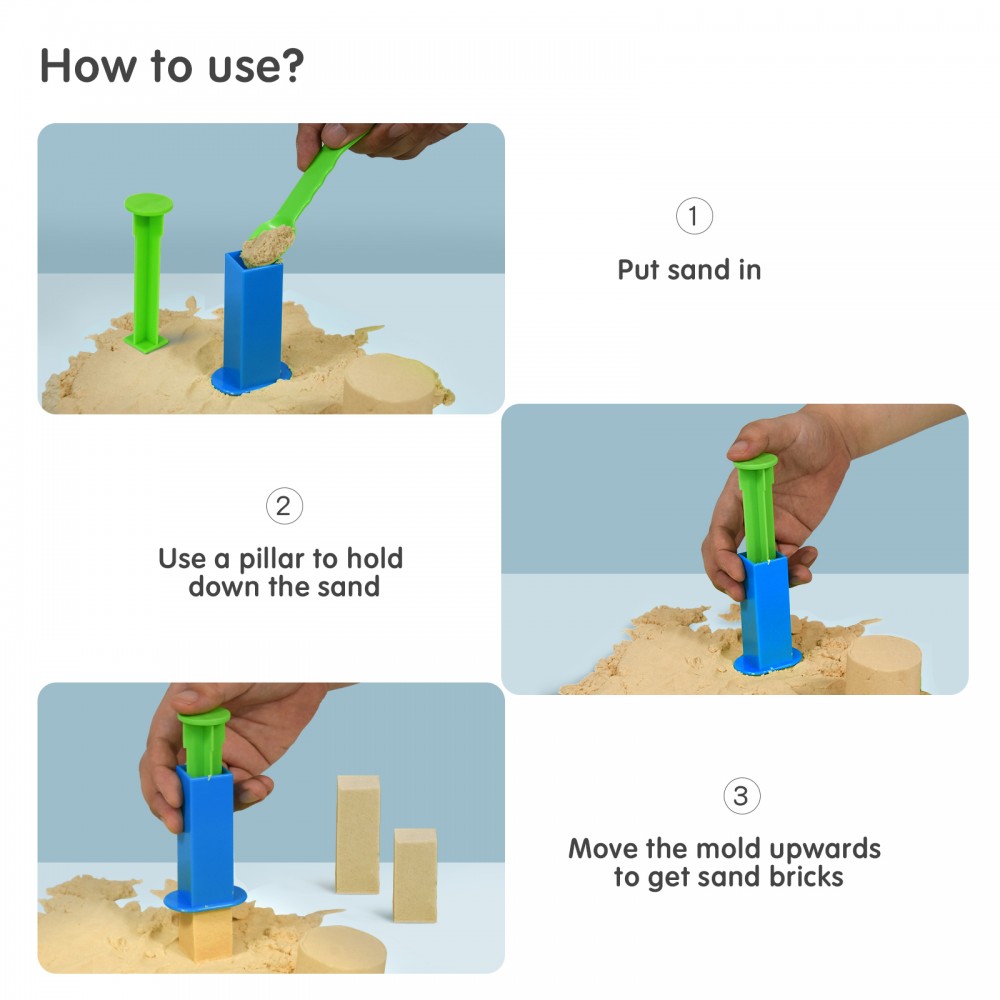 How to use?

①
Put sand in

②
Use a pillar to hold down the sand

③
Move the mold upwards to get sand bricks